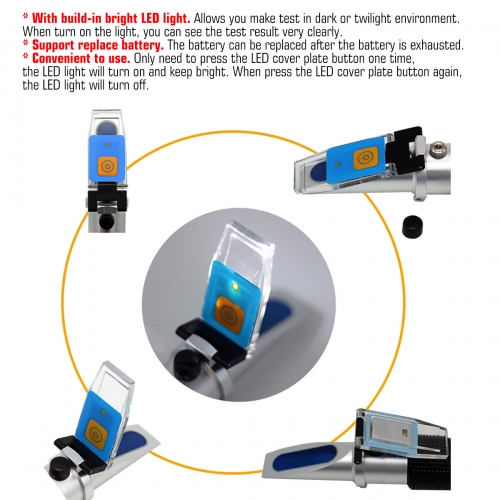 * With build-in bright LED light. Allows you make test in dark or twilight environment. When turn on the light, you can see the test result very clearly.
* Support replace battery. The battery can be replaced after the battery is exhausted.
* Convenient to use. Only need to press the LED cover plate button one time, the LED light will turn on and keep bright. When press the LED cover plate button again, the LED light will turn off.